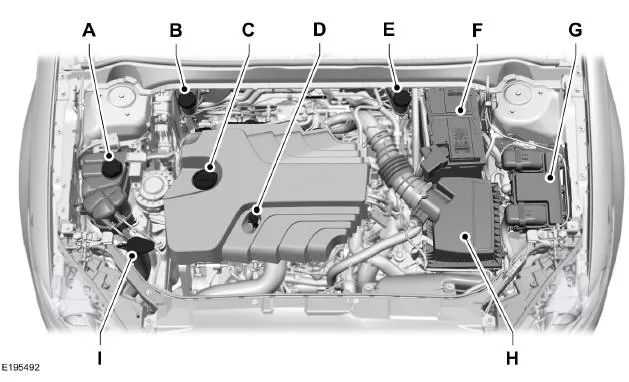 A B C D E F G

I H

E195492