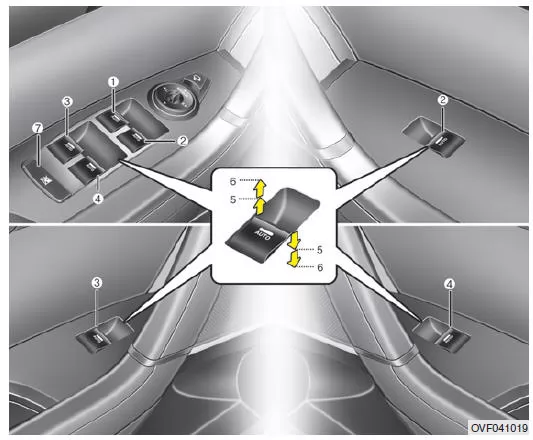 1
3
7
2
4
2
5
5
AUTO
5
6
3
4
OVF041019